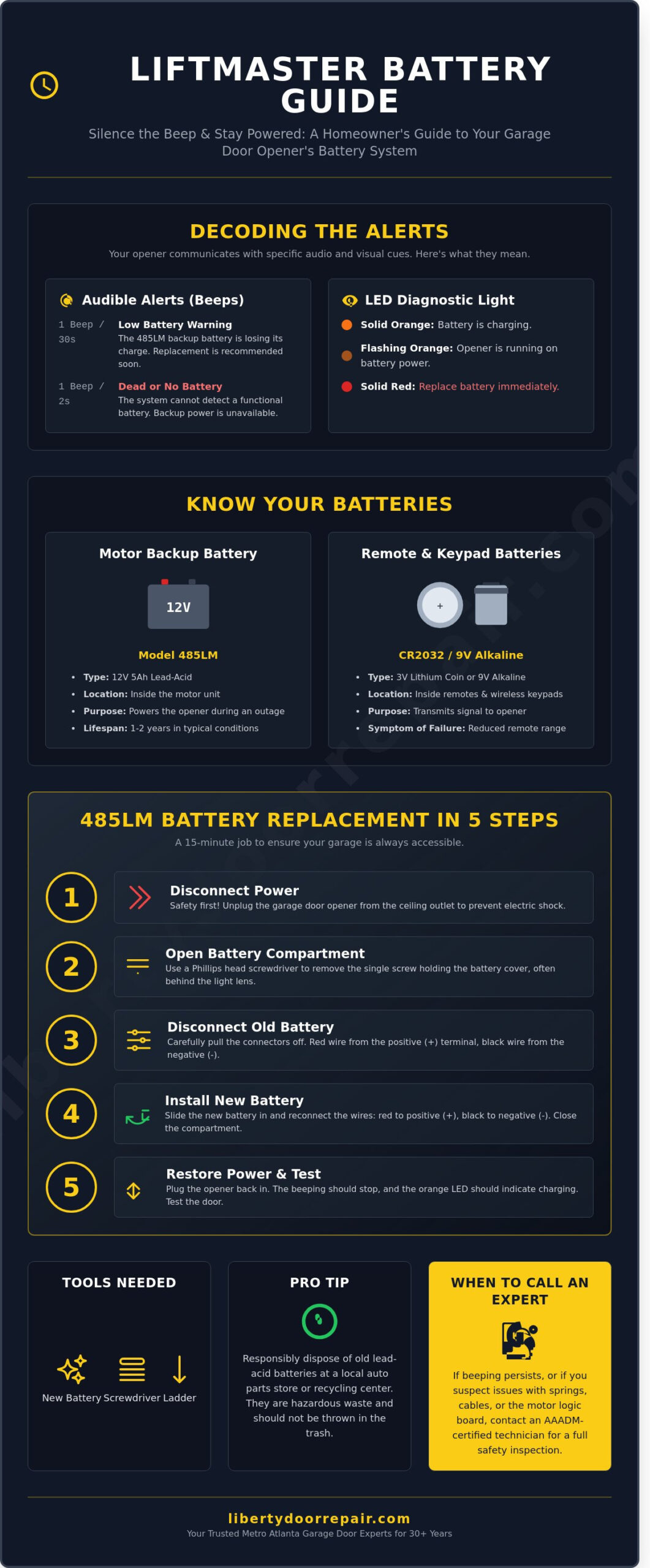 LIFTMASTER BATTERY GUIDE

Silence the Beep & Stay Powered: A Homeowner's Guide to Your Garage Door Opener's Battery System

DECODING THE ALERTS

Your opener communicates with specific audio and visual cues. Here's what they mean.

Audible Alerts (Beeps)

1 Beep / 30s
Low Battery Warning
The 485LM backup battery is losing its charge. Replacement is recommended soon.

1 Beep / 2s
Dead or No Battery
The system cannot detect a functional battery. Backup power is unavailable.

LED Diagnostic Light

Solid Orange: Battery is charging.

Flashing Orange: Opener is running on battery power.

Solid Red: Replace battery immediately.

KNOW YOUR BATTERIES

Motor Backup Battery

12V

Model 485LM

- Type: 12V 5Ah Lead-Acid
- Location: Inside the motor unit
- Purpose: Powers the opener during an outage
- Lifespan: 1-2 years in typical conditions

Remote & Keypad Batteries

+

CR2032 / 9V Alkaline

- Type: 3V Lithium Coin or 9V Alkaline
- Location: Inside remotes & wireless keypads
- Purpose: Transmits signal to opener
- Symptom of Failure: Reduced remote range

485LM BATTERY REPLACEMENT IN 5 STEPS

A 15-minute job to ensure your garage is always accessible.

1
Disconnect Power
Safety first! Unplug the garage door opener from the ceiling outlet to prevent electric shock.

2
Open Battery Compartment
Use a Phillips head screwdriver to remove the single screw holding the battery cover, often behind the light lens.

3
Disconnect Old Battery
Carefully pull the connectors off. Red wire from the positive (+) terminal, black wire from the negative (-).

4
Install New Battery
Slide the new battery in and reconnect the wires: red to positive (+), black to negative (-). Close the compartment.

5
Restore Power & Test
Plug the opener back in. The beeping should stop, and the orange LED should indicate charging. Test the door.

TOOLS NEEDED

New Battery Screwdriver Ladder

PRO TIP

Responsibly dispose of old lead-acid batteries at a local auto parts store or recycling center. They are hazardous waste and should not be thrown in the trash.

WHEN TO CALL AN EXPERT

If beeping persists, or if you suspect issues with springs, cables, or the motor logic board, contact an AAADM-certified technician for a full safety inspection.

libertydoorrepair.com
Your Trusted Metro Atlanta Garage Door Experts for 30+ Years